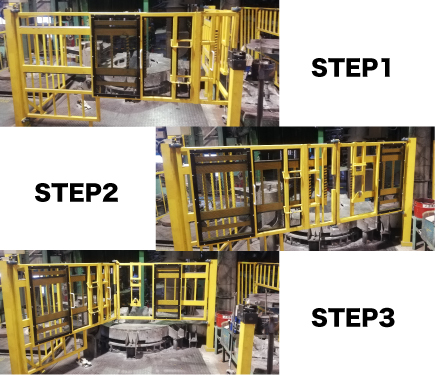 STEP1

STEP2

STEP3